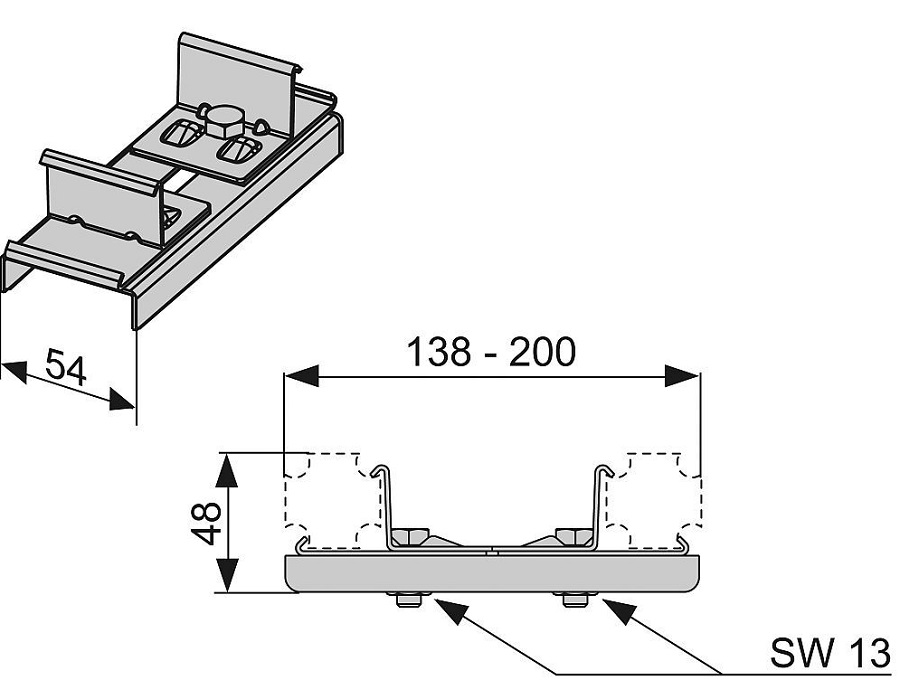 54

138 - 200

48

SW 13